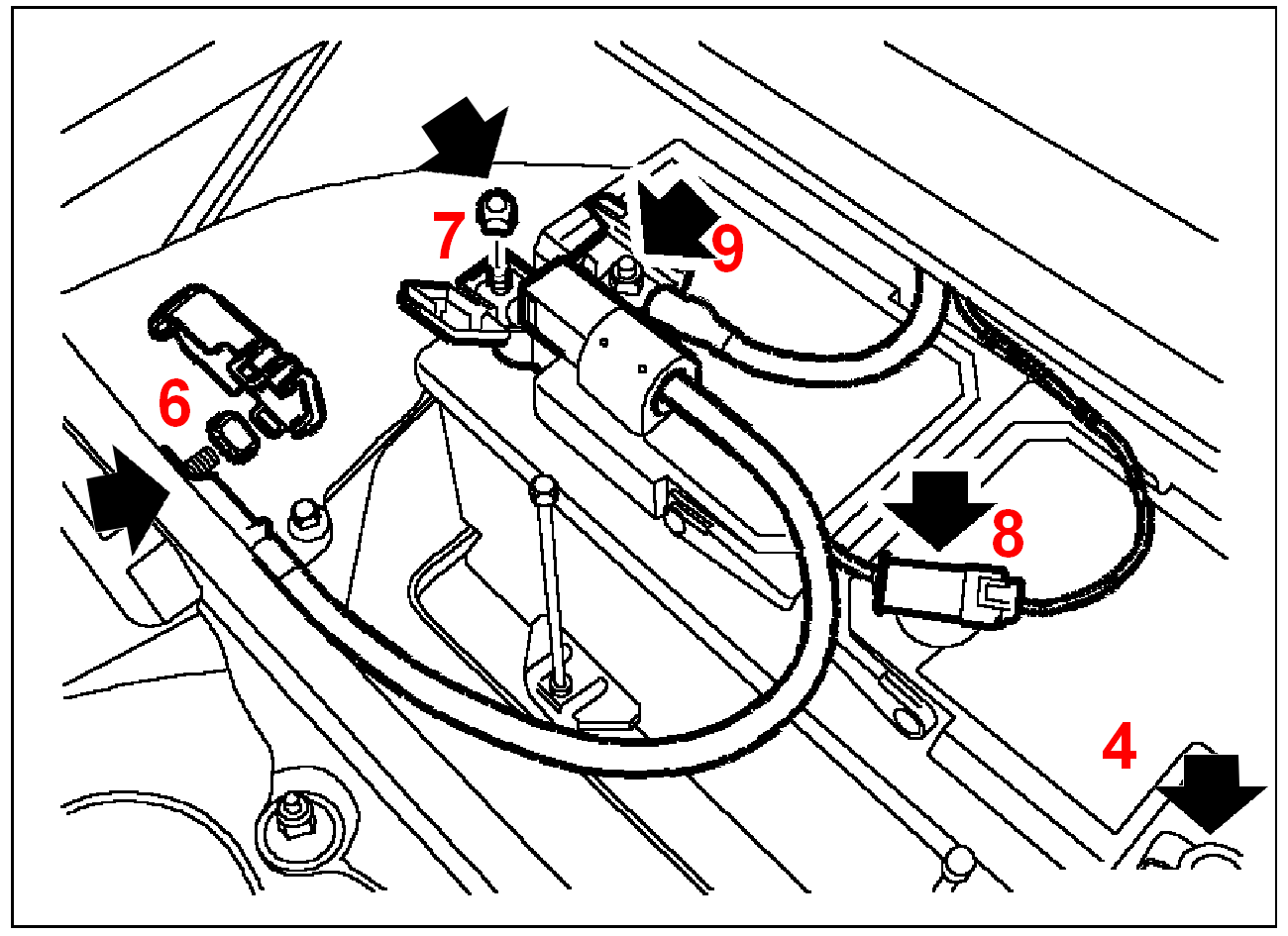 7
9
6
8
4